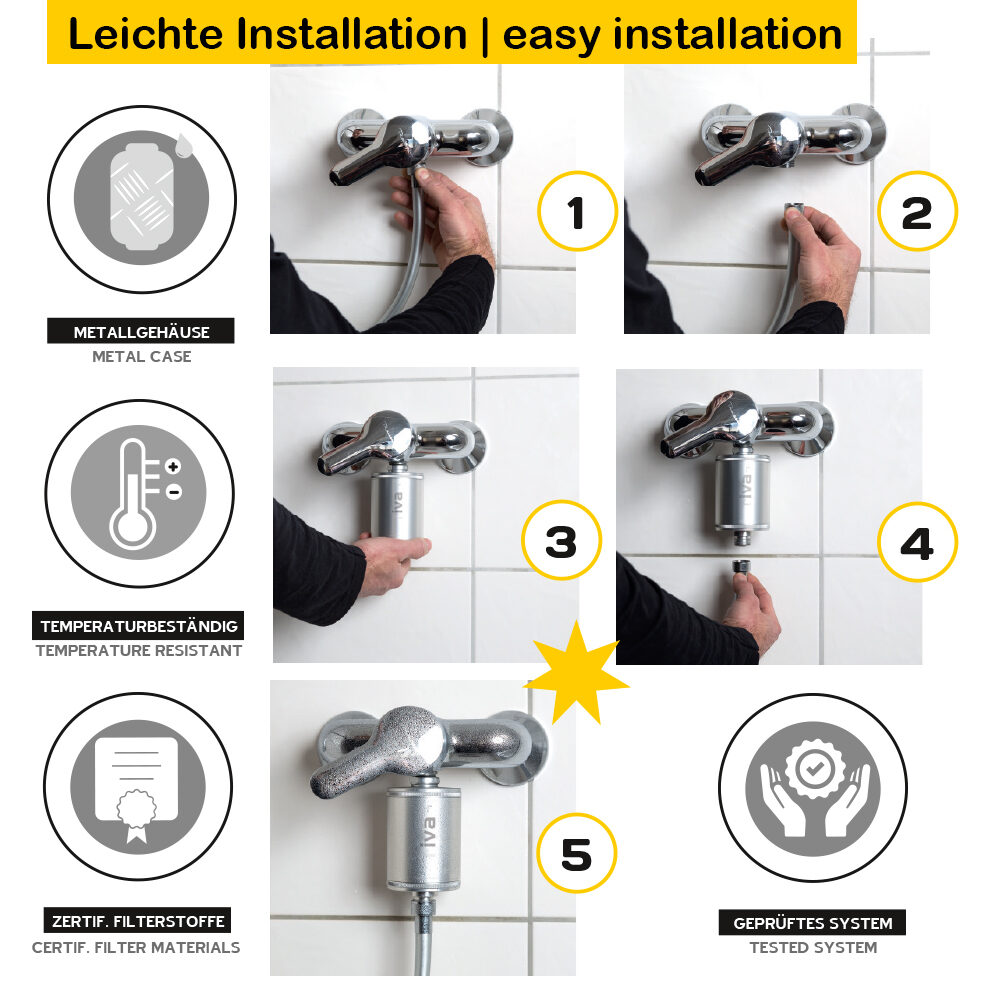 Leichte Installation | easy installation

METALLGEHÄUSE
METAL CASE

1

2

TEMPERATURBESTÄNDIG
TEMPERATURE RESISTANT

iva

3

iva

4

ZERTIF. FILTERSTOFFE
CERTIF. FILTER MATERIALS

iva

5

GEPRÜFTES SYSTEM
TESTED SYSTEM