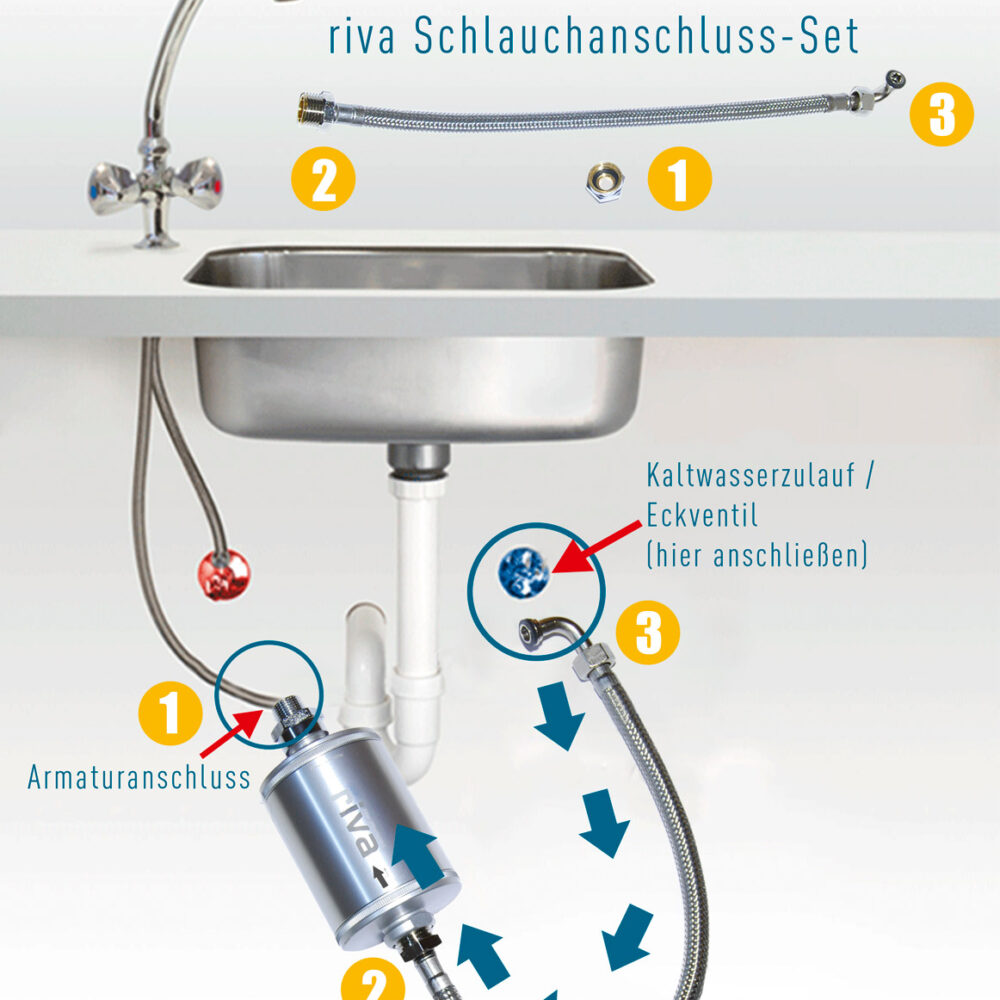 riva Schlauchanschluss-Set

3

2

1

Kaltwasserzulauf / Eckventil (hier anschließen)

3

1

Armaturanschluss

riva

2